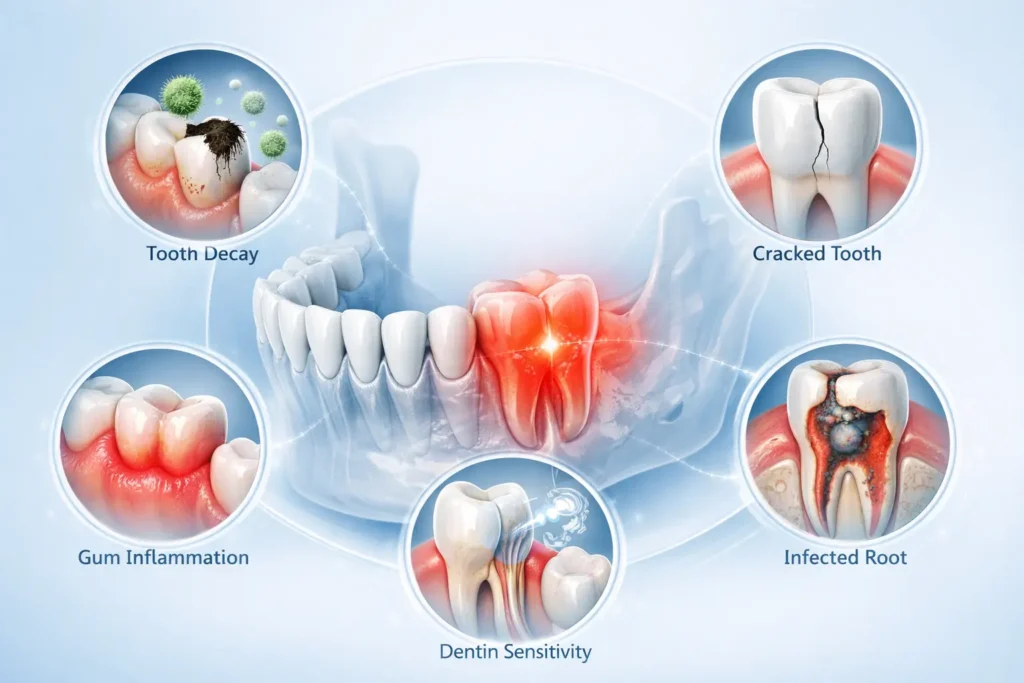 Tooth Decay

Cracked Tooth

Gum Inflammation

Infected Root

Dentin Sensitivity